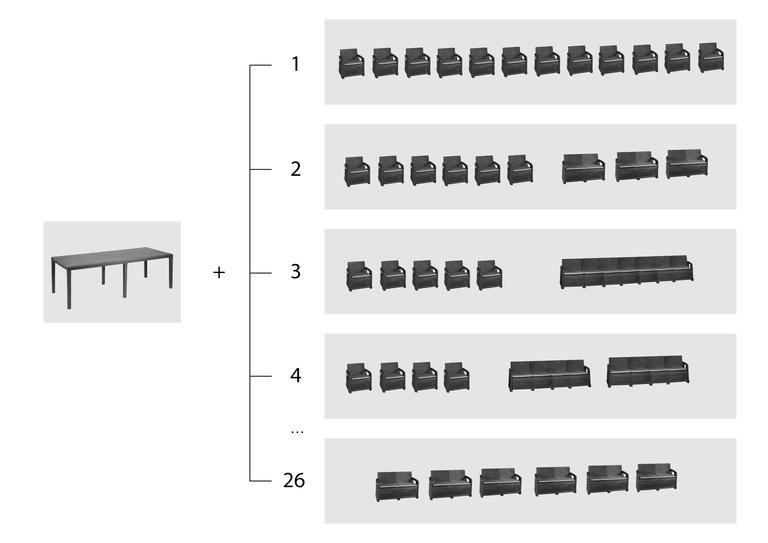 +

1

2

3

4

...

26