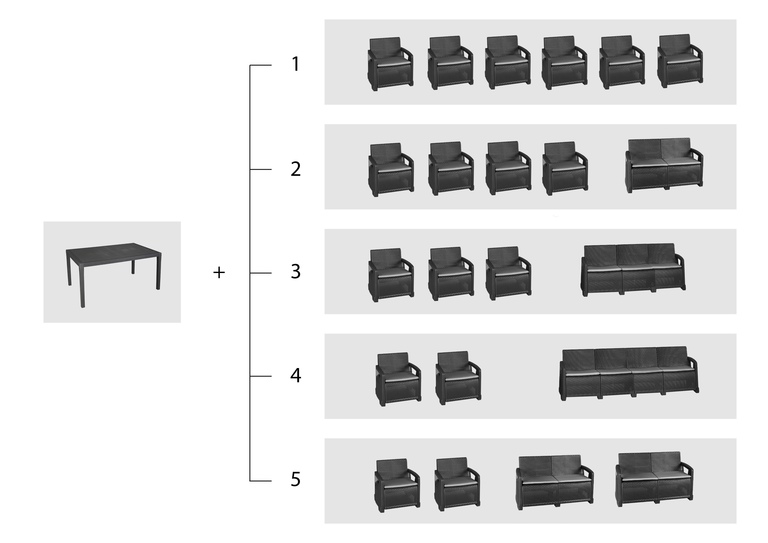 +

1

2

3

4

5